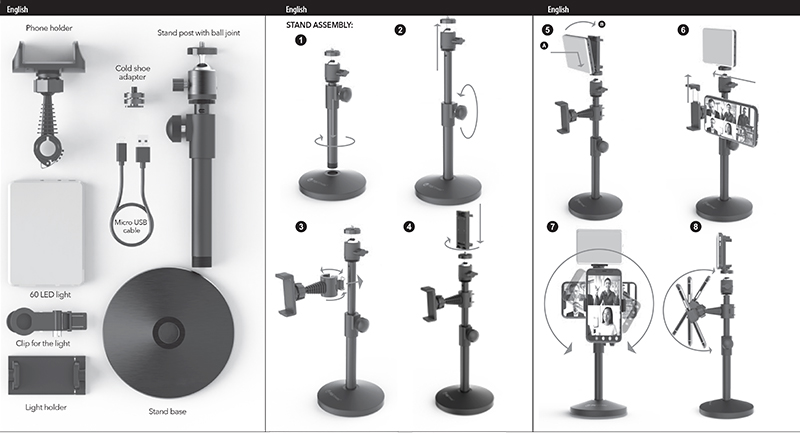 English

Phone holder

Stand post with ball joint

Cold shoe adapter

Micro USB cable

60 LED light

Clip for the light

Light holder

Stand base

English

STAND ASSEMBLY:

1

2

3

4

English

5

A

B

6

7

8