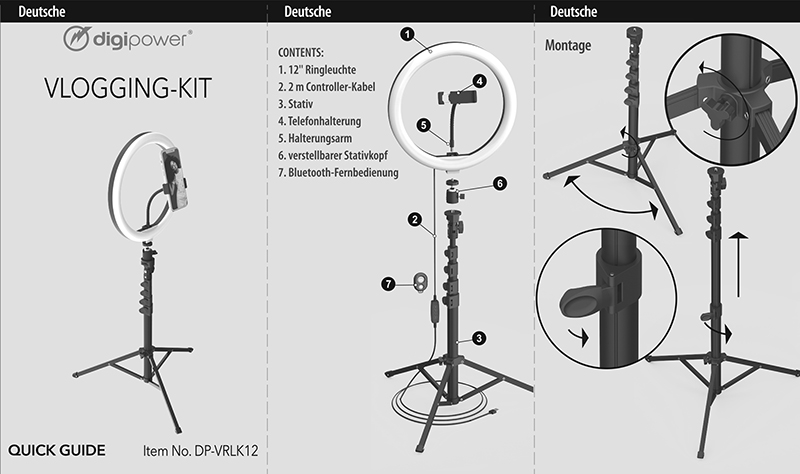 Deutsche

digipower®

VLOGGING-KIT

QUICK GUIDE

Item No. DP-VRLK12

Deutsche

CONTENTS:
1. 12" Ringleuchte
2. 2 m Controller-Kabel
3. Stativ
4. Telefonhalterung
5. Halterungsarm
6. verstellbarer Stativkopf
7. Bluetooth-Fernbedienung

1
4
5
6
2
7
3

Deutsche

Montage