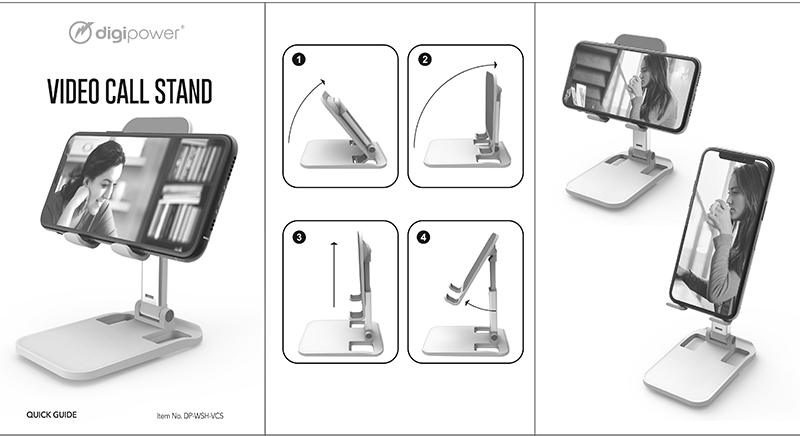 digipower®

VIDEO CALL STAND

QUICK GUIDE

Item No. DP-WSH-VCS

1

2

3

4